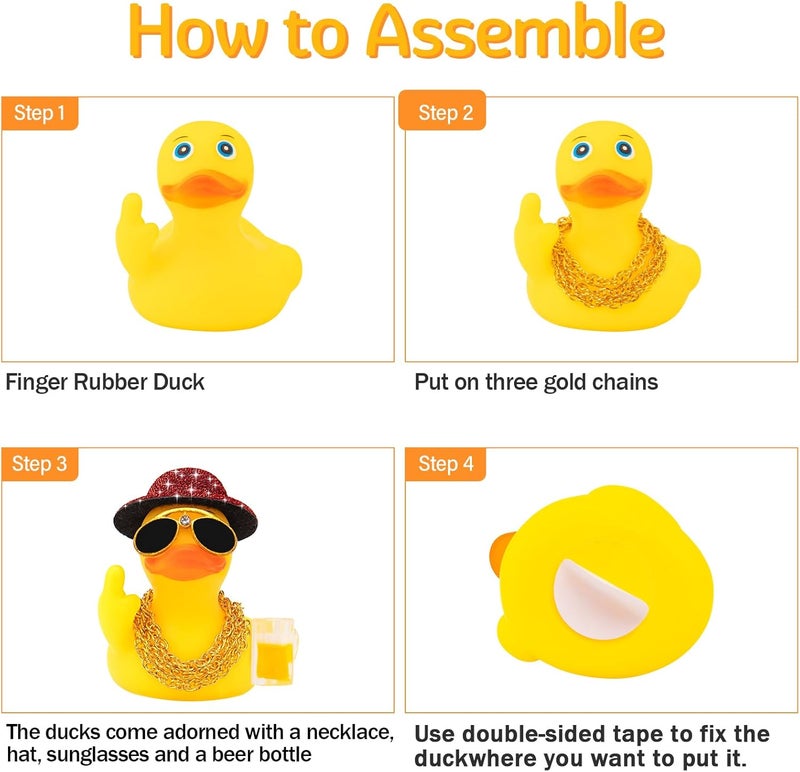 How to Assemble

Step 1

Finger Rubber Duck

Step 2

Put on three gold chains

Step 3

The ducks come adorned with a necklace, hat, sunglasses and a beer bottle

Step 4

Use double-sided tape to fix the duckwhere you want to put it.